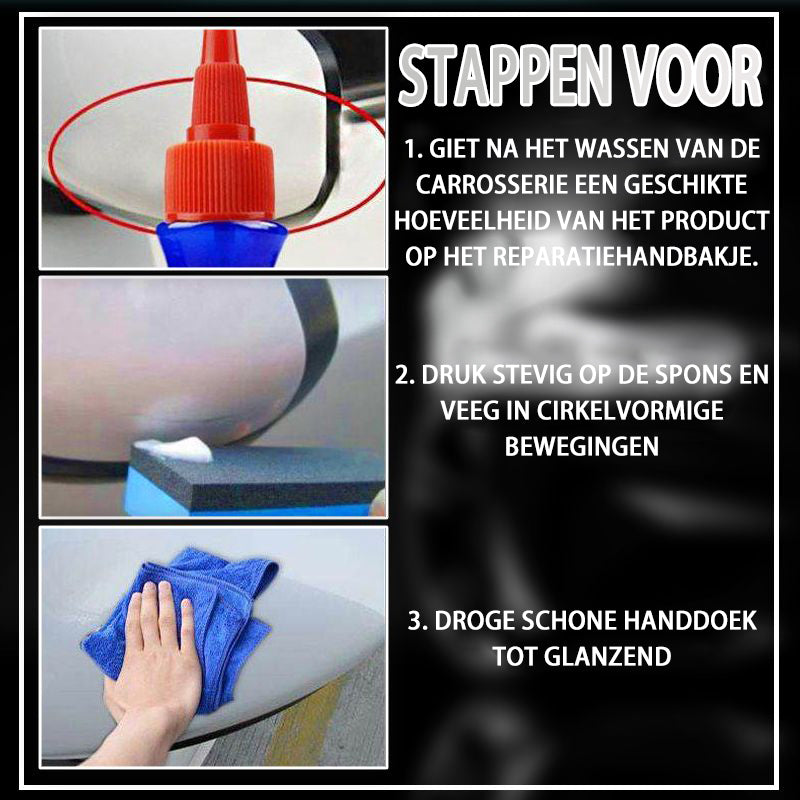 STAPPEN VOOR

1. GIET NA HET WASSEN VAN DE CARROSSERIE EEN GESCHIKTE HOEVEELHEID VAN HET PRODUCT OP HET REPARATIEHANDBAKJE.

2. DRUK STEVIG OP DE SPONS EN VEEG IN CIRKELVORMIGE BEWEGINGEN

3. DROGE SCHONE HANDDOEK TOT GLANZEND